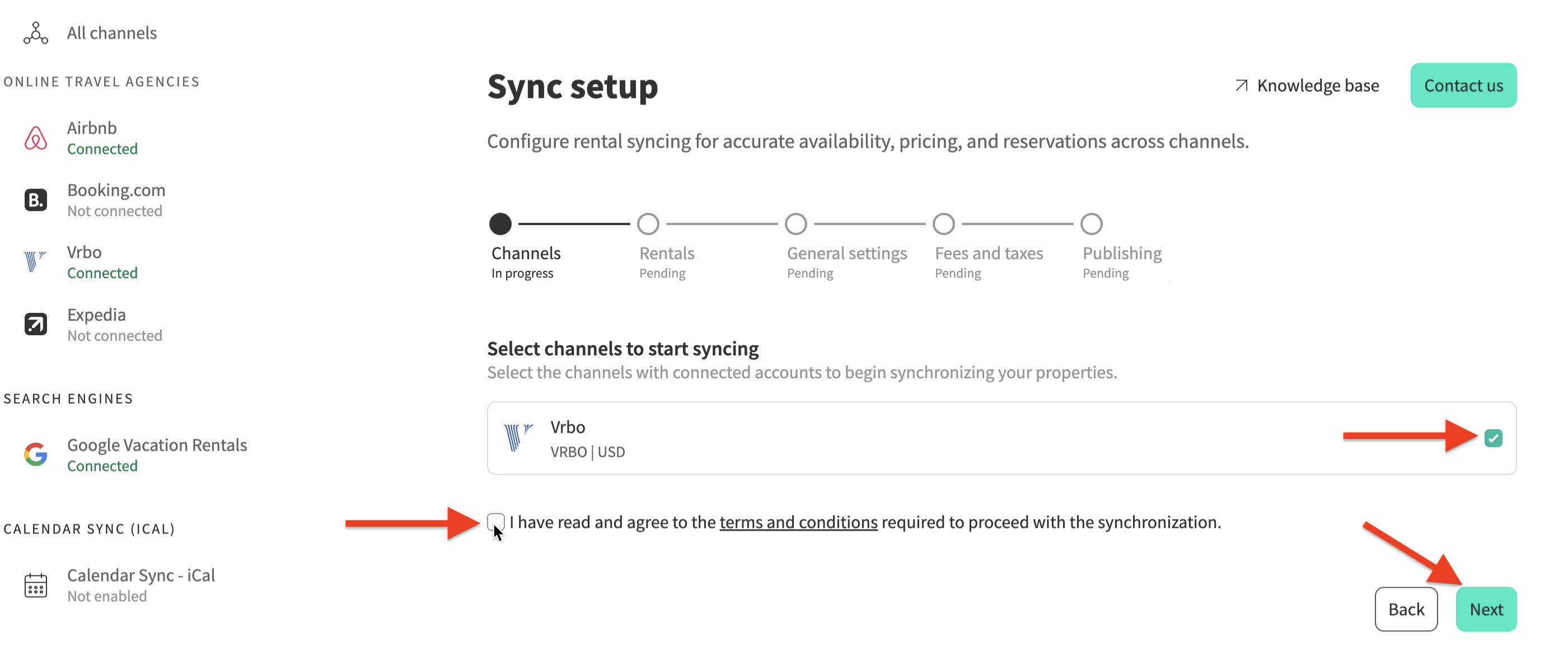 All channels

ONLINE TRAVEL AGENCIES

Airbnb
Connected

Booking.com
Not connected

Vrbo
Connected

Expedia
Not connected

SEARCH ENGINES

Google Vacation Rentals
Connected

CALENDAR SYNC (ICAL)

Calendar Sync - iCal
Not enabled

Sync setup

Knowledge base

Contact us

Configure rental syncing for accurate availability, pricing, and reservations across channels.

Channels
In progress

Rentals
Pending

General settings
Pending

Fees and taxes
Pending

Publishing
Pending

Select channels to start syncing
Select the channels with connected accounts to begin synchronizing your properties.

Vrbo
VRBO | USD

I have read and agree to the terms and conditions required to proceed with the synchronization.

Back

Next